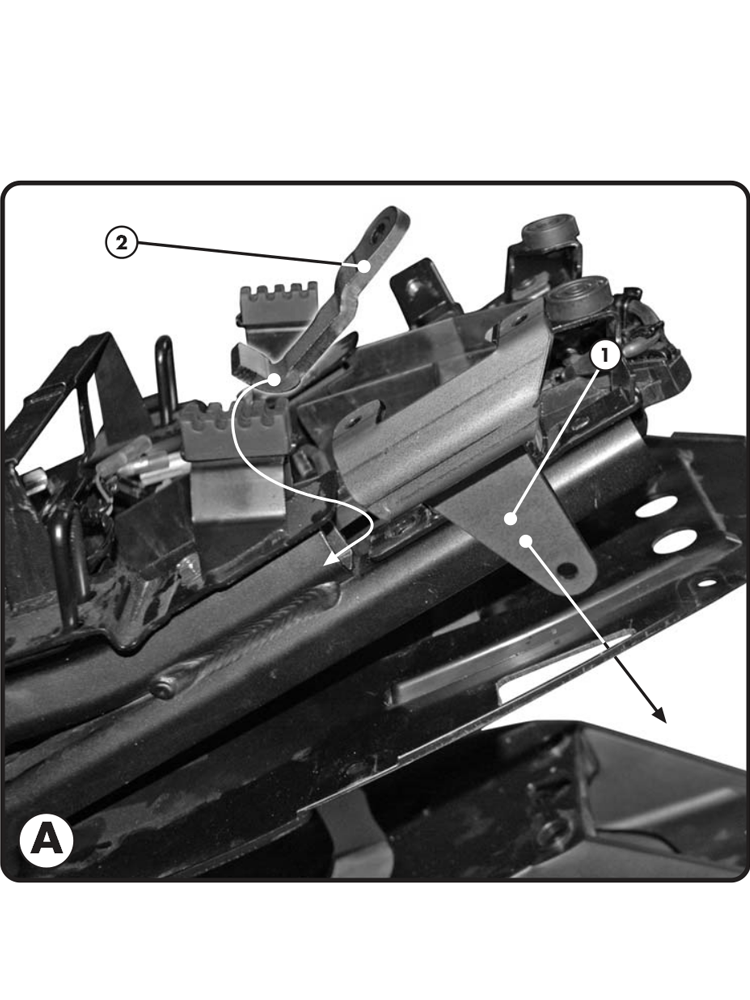 2
1
A