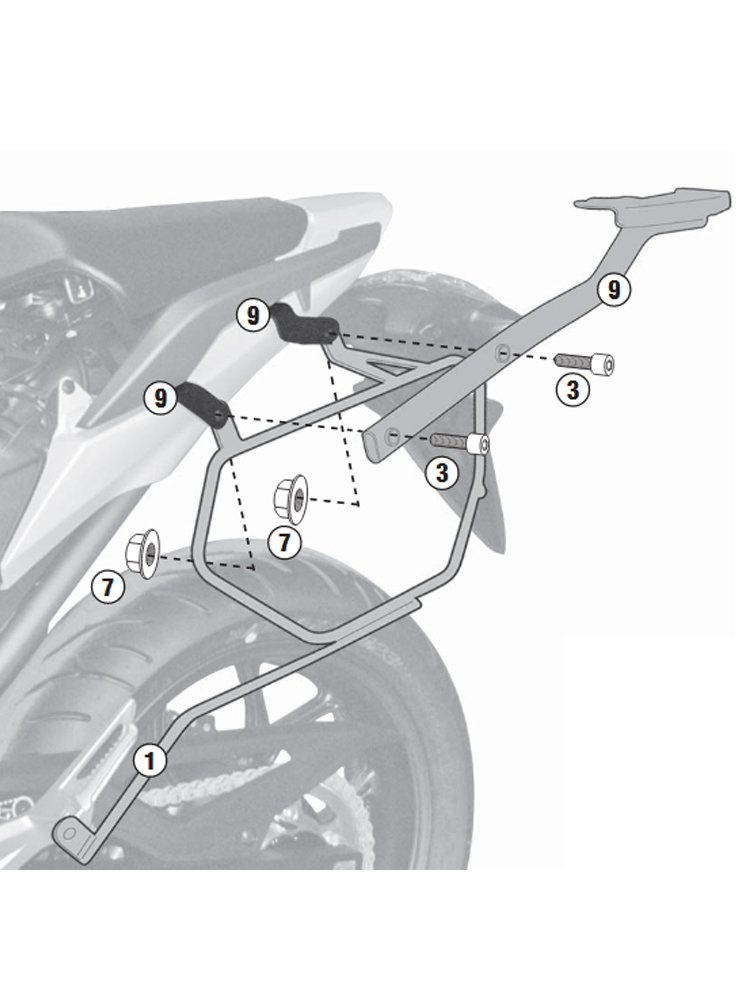 9
9
9
3
3
7
7
1