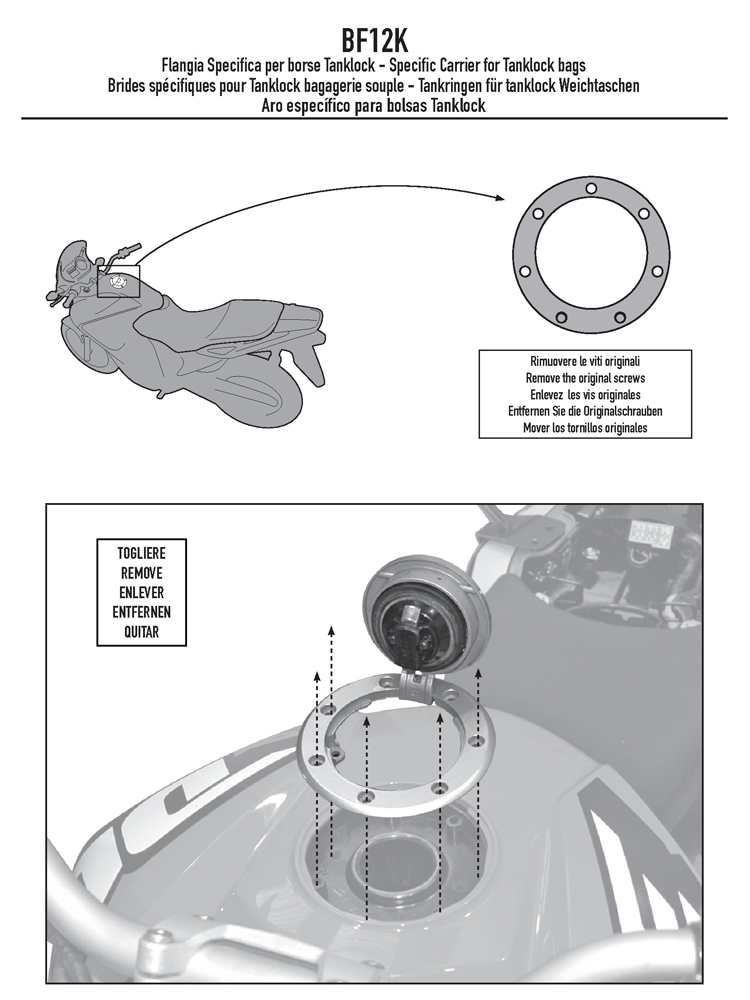 BF12K

Flangia Specifica per borse Tanklock - Specific Carrier for Tanklock bags
Brides spécifiques pour Tanklock bagagerie souple - Tankringen für tanklock Weichtaschen
Aro específico para bolsas Tanklock

Rimuovere le viti originali
Remove the original screws
Enlevez les vis originales
Entfernen Sie die Originalschrauben
Mover los tornillos originales

TOGLIERE
REMOVE
ENLEVER
ENTFERNEN
QUITAR