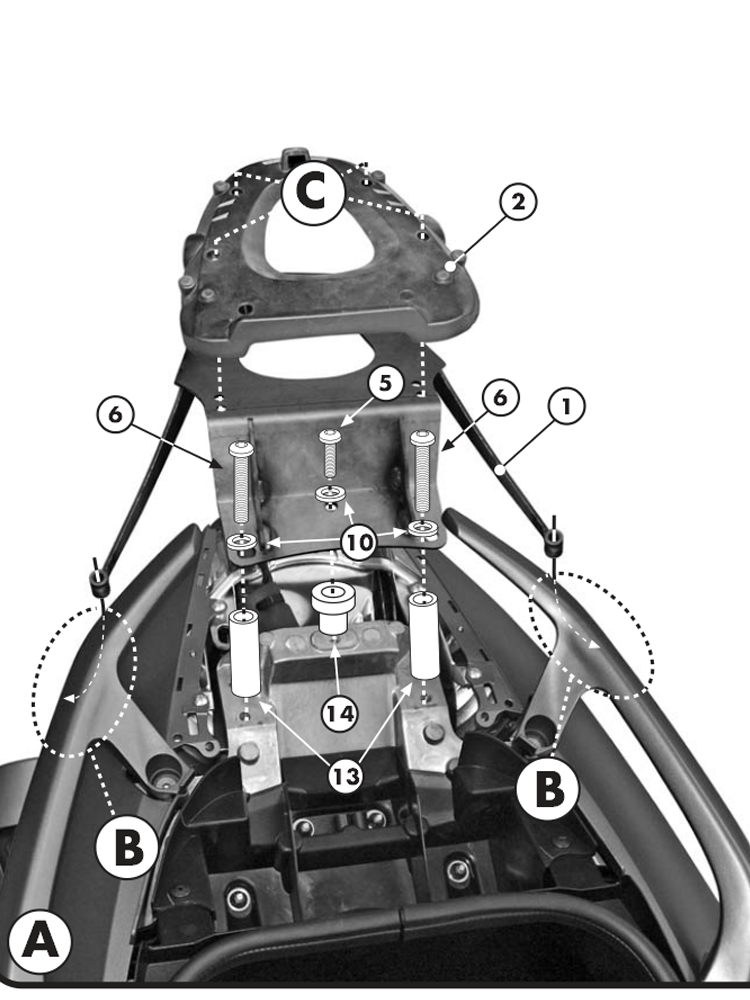 C
2
5
6
6
1
10
14
13
B
B
A